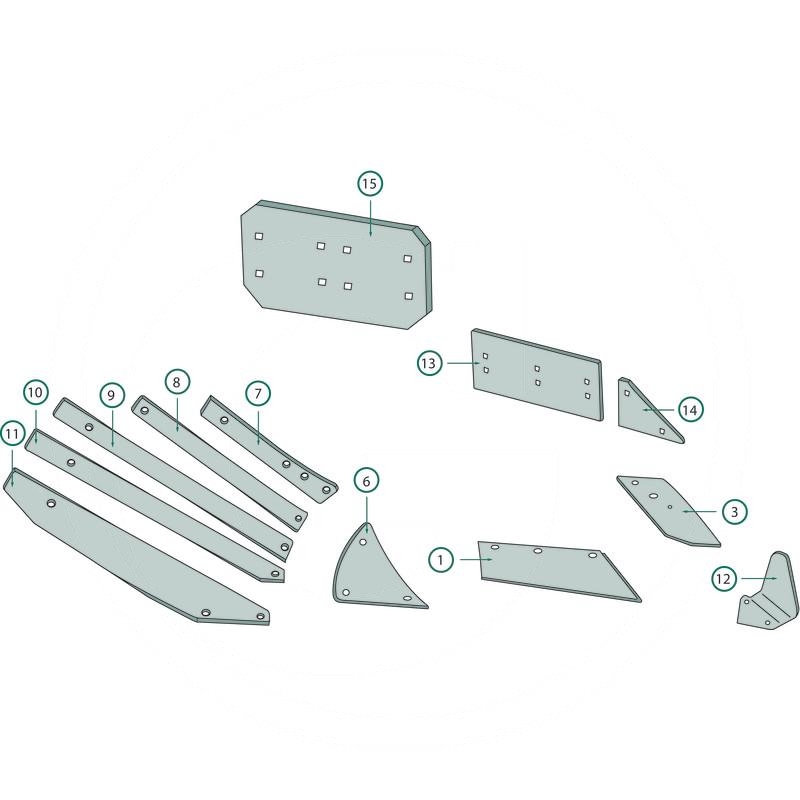 15
13
14
10
9
8
7
11
6
3
1
12